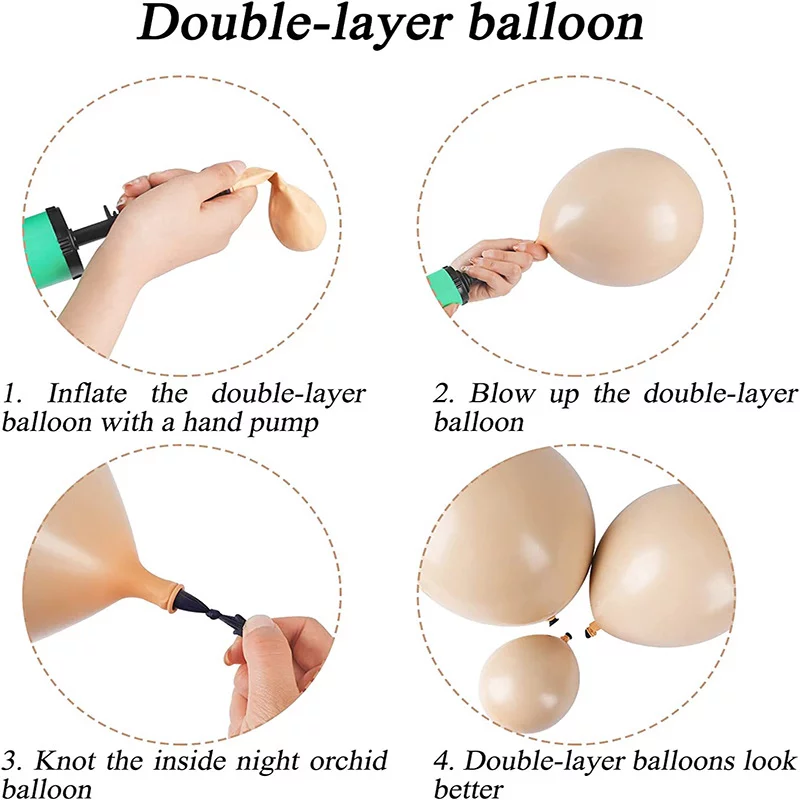 Double-layer balloon

1. Inflate the double-layer balloon with a hand pump

2. Blow up the double-layer balloon

3. Knot the inside night orchid balloon

4. Double-layer balloons look better